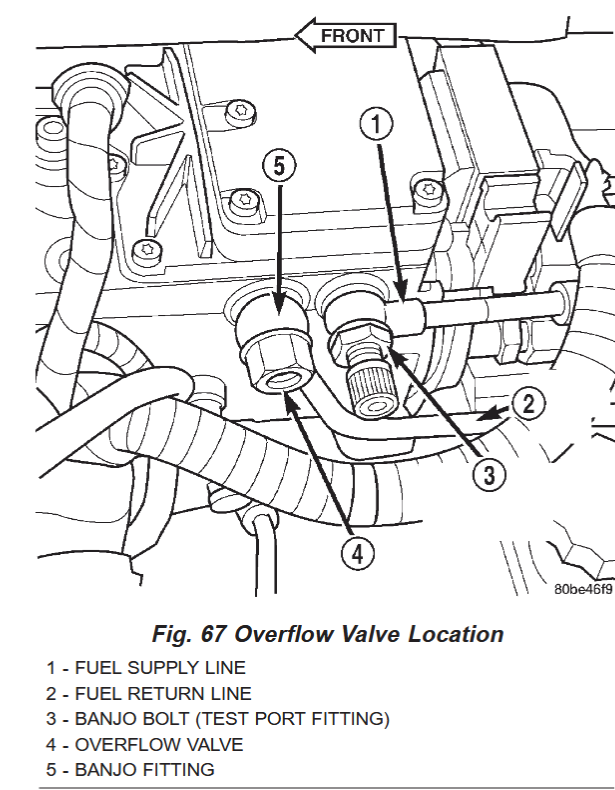 FRONT

1

5

2

3

4

80be46f9

Fig. 67 Overflow Valve Location

1 - FUEL SUPPLY LINE
2 - FUEL RETURN LINE
3 - BANJO BOLT (TEST PORT FITTING)
4 - OVERFLOW VALVE
5 - BANJO FITTING